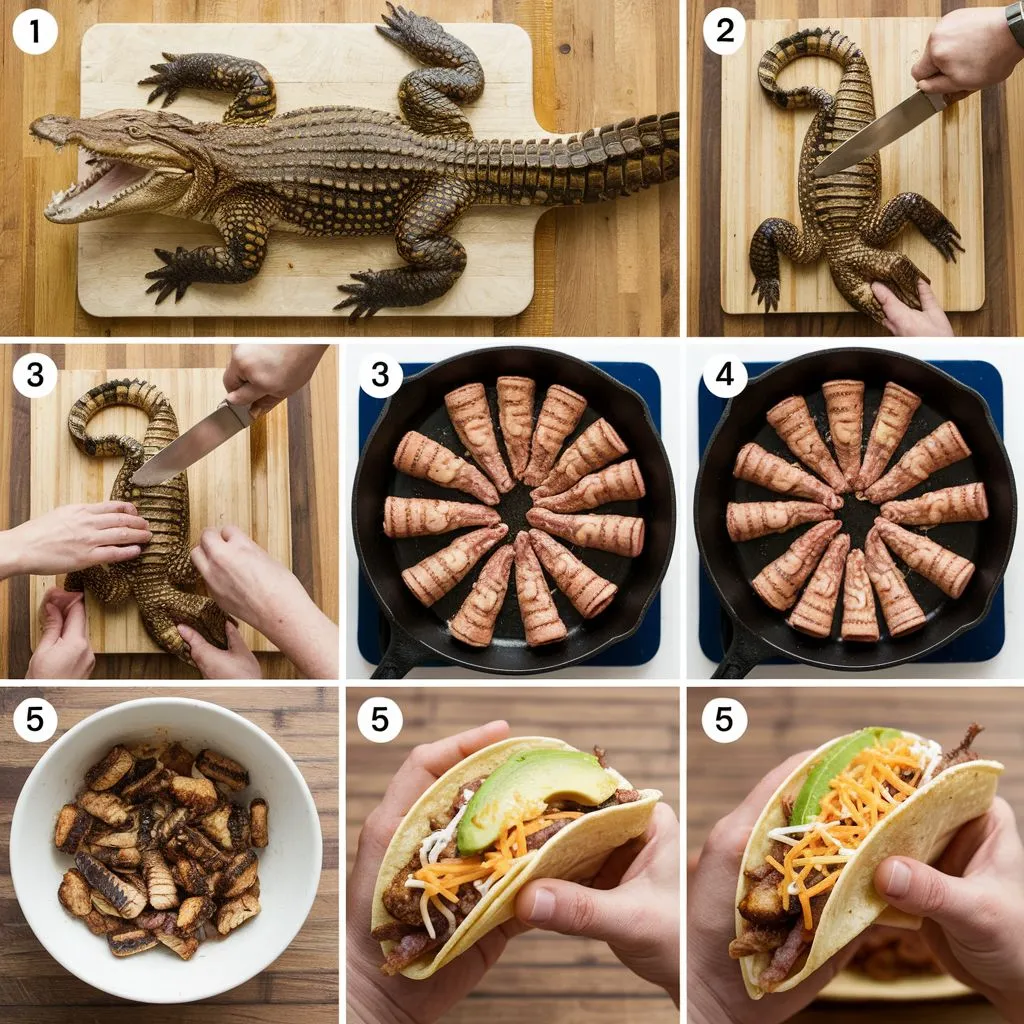 1

2

3

3

4

5

5

5